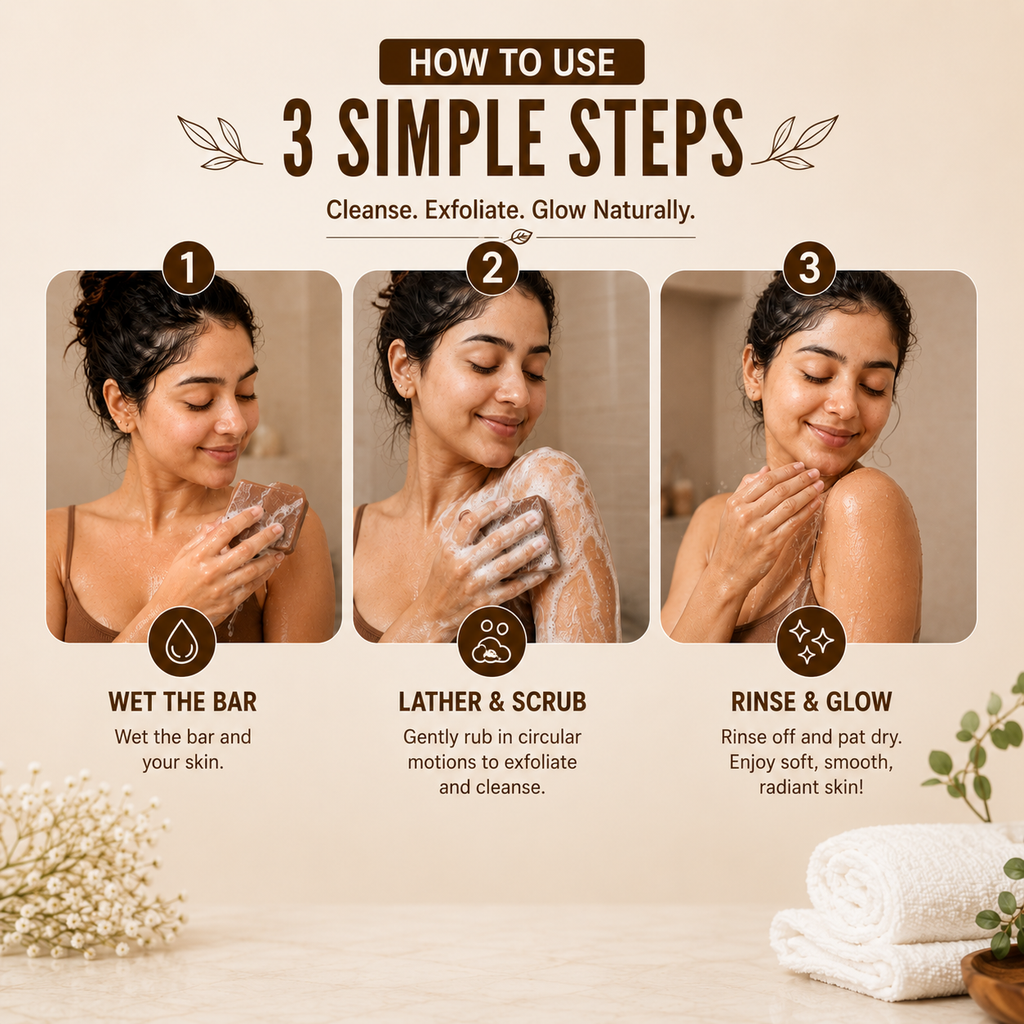 HOW TO USE

3 SIMPLE STEPS

Cleanse. Exfoliate. Glow Naturally.

1

WET THE BAR

Wet the bar and your skin.

2

LATHER & SCRUB

Gently rub in circular motions to exfoliate and cleanse.

3

RINSE & GLOW

Rinse off and pat dry. Enjoy soft, smooth, radiant skin!